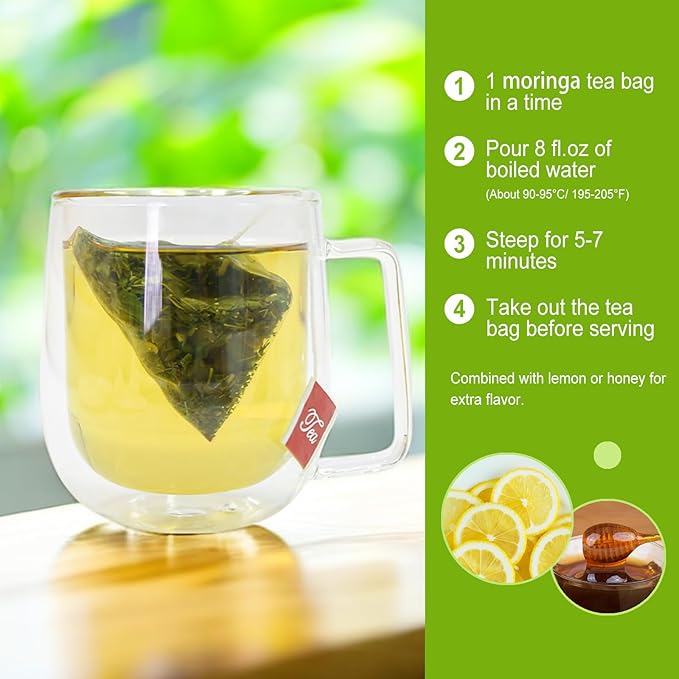 Tea

1 1 moringa tea bag in a time

2 Pour 8 fl.oz of boiled water
(About 90-95°C/ 195-205°F)

3 Steep for 5-7 minutes

4 Take out the tea bag before serving

Combined with lemon or honey for extra flavor.